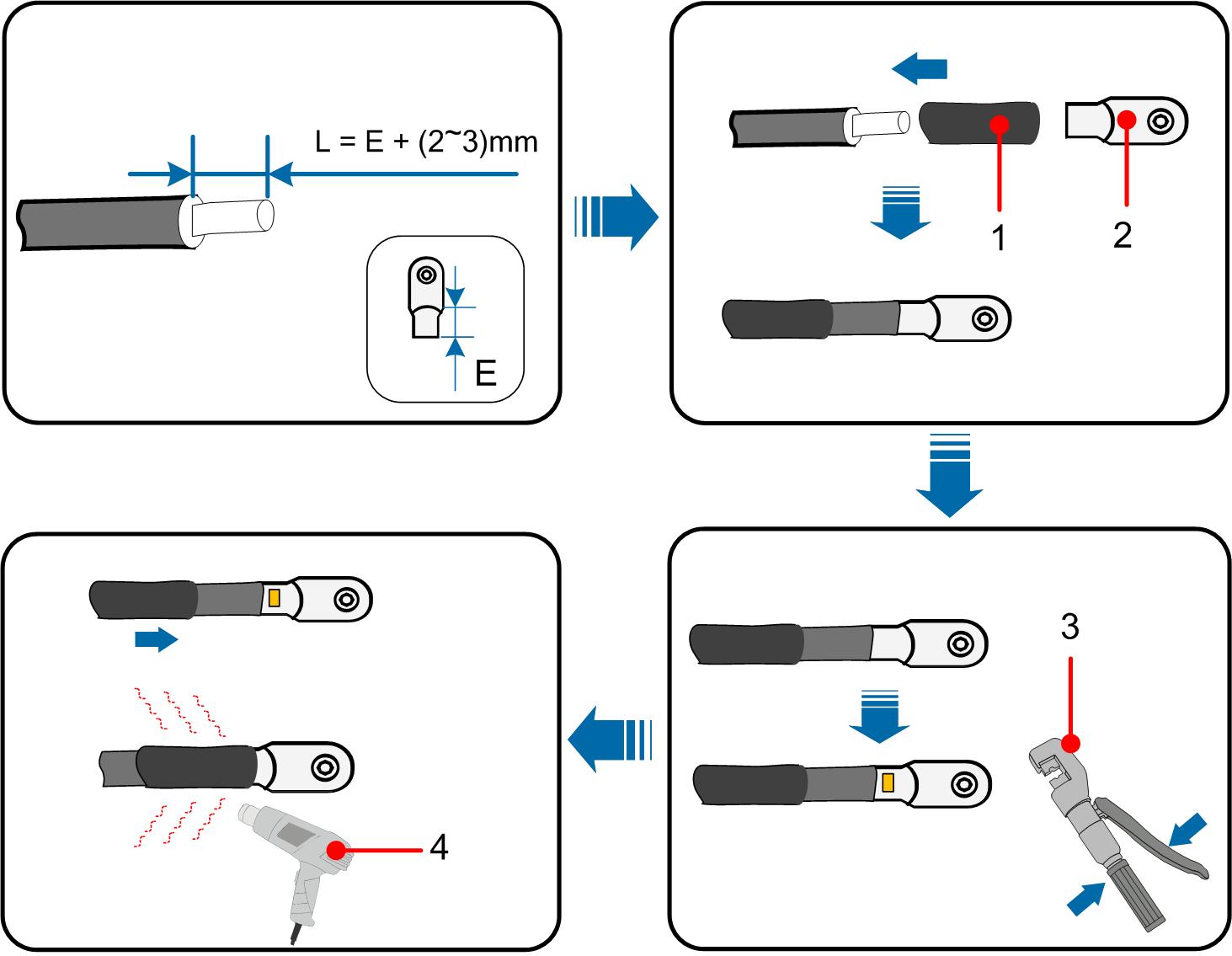 L = E + (2~3)mm

E

1

2

3

4