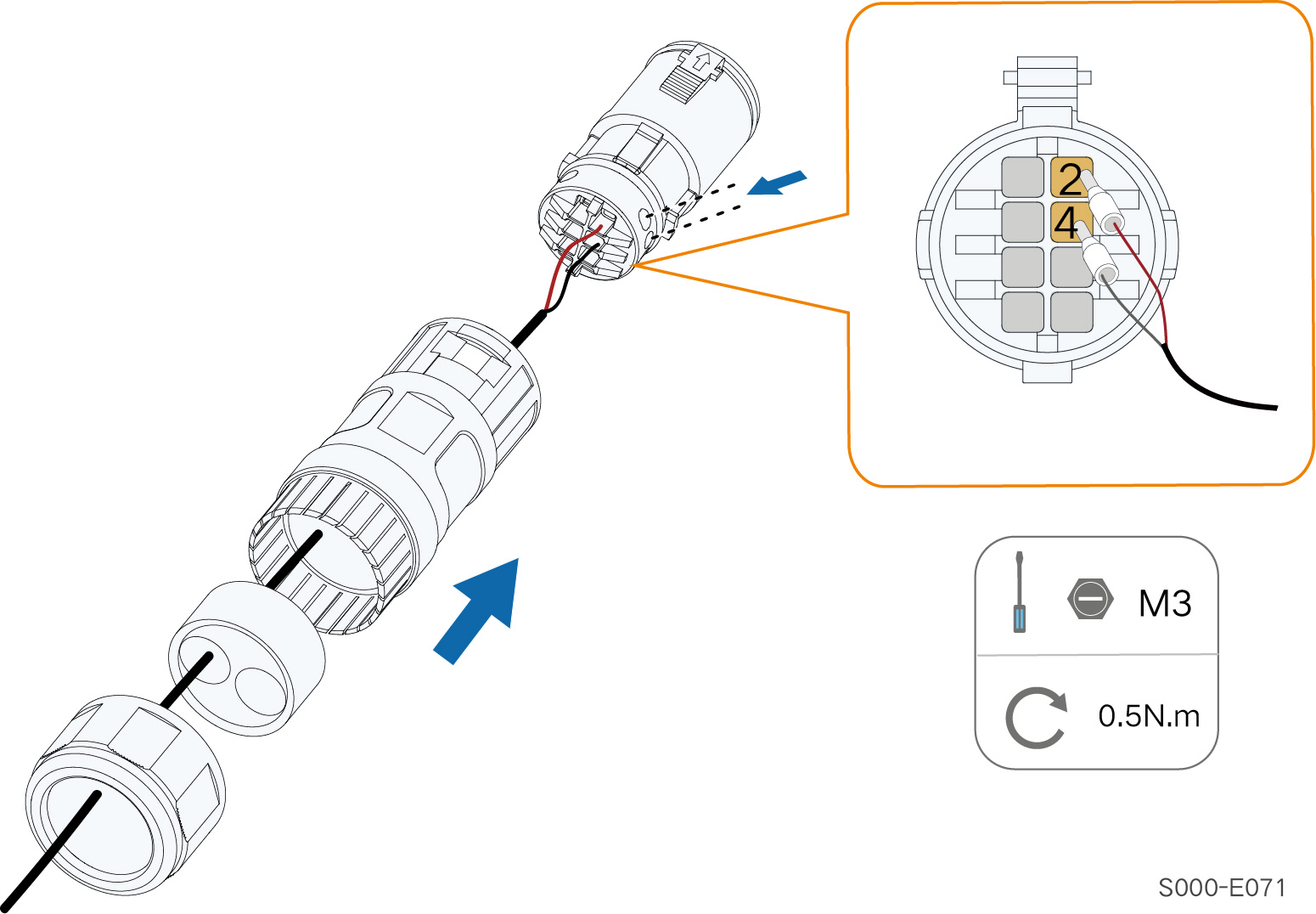 2
4
M3
0.5N.m
S000-E071