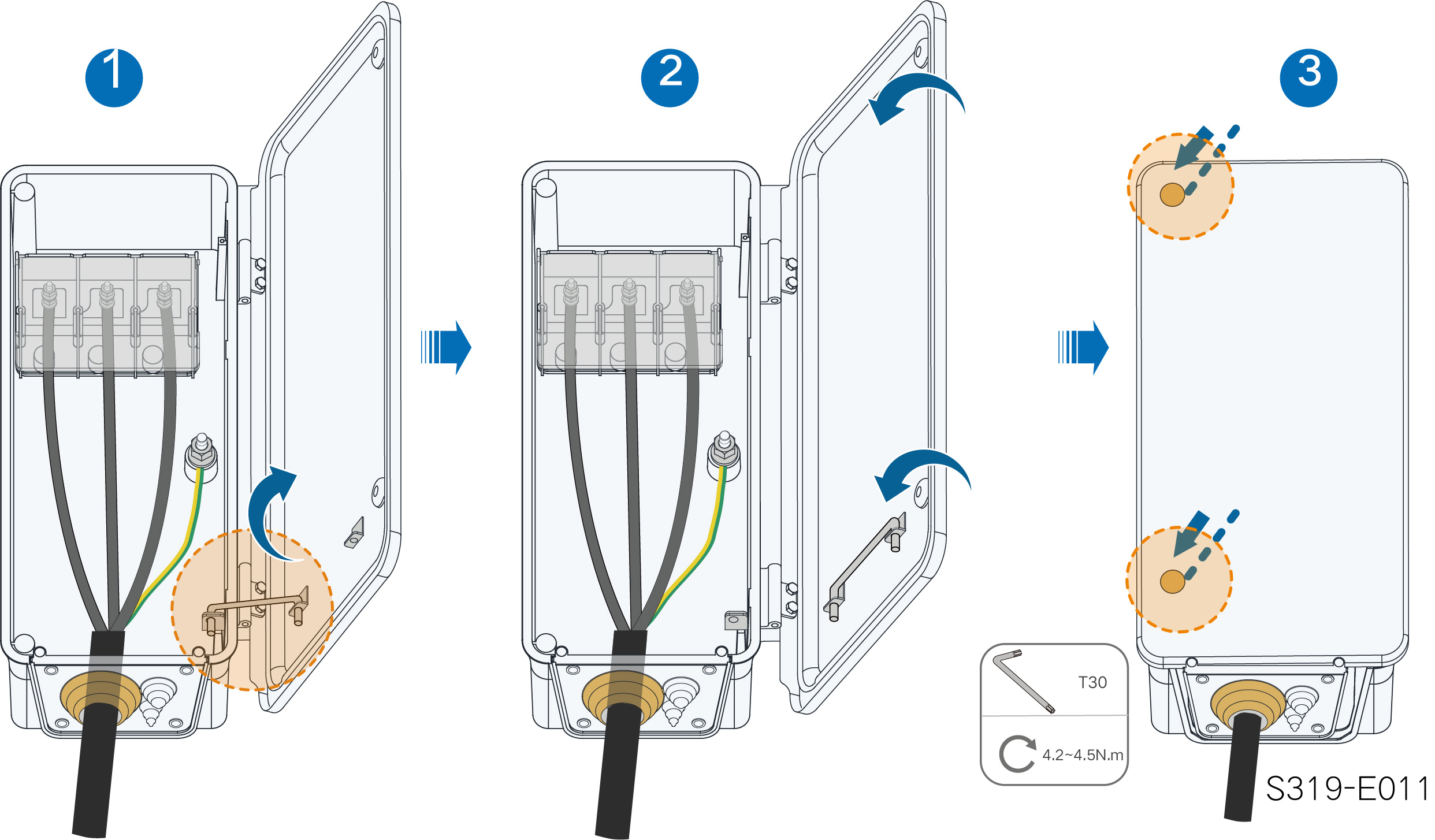 1

2

3

T30

4.2~4.5N.m

S319-E011