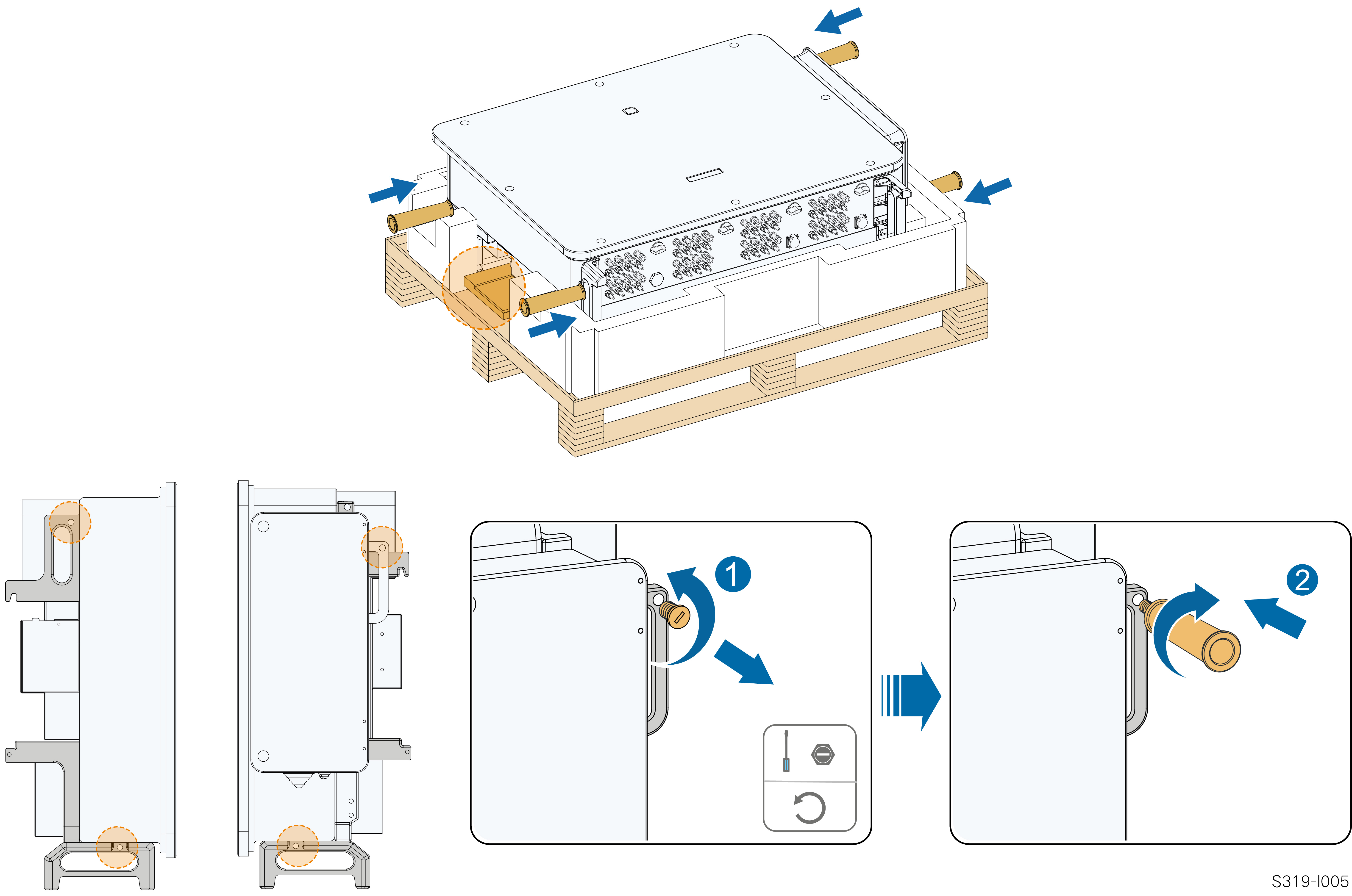 1

2

S319-I005