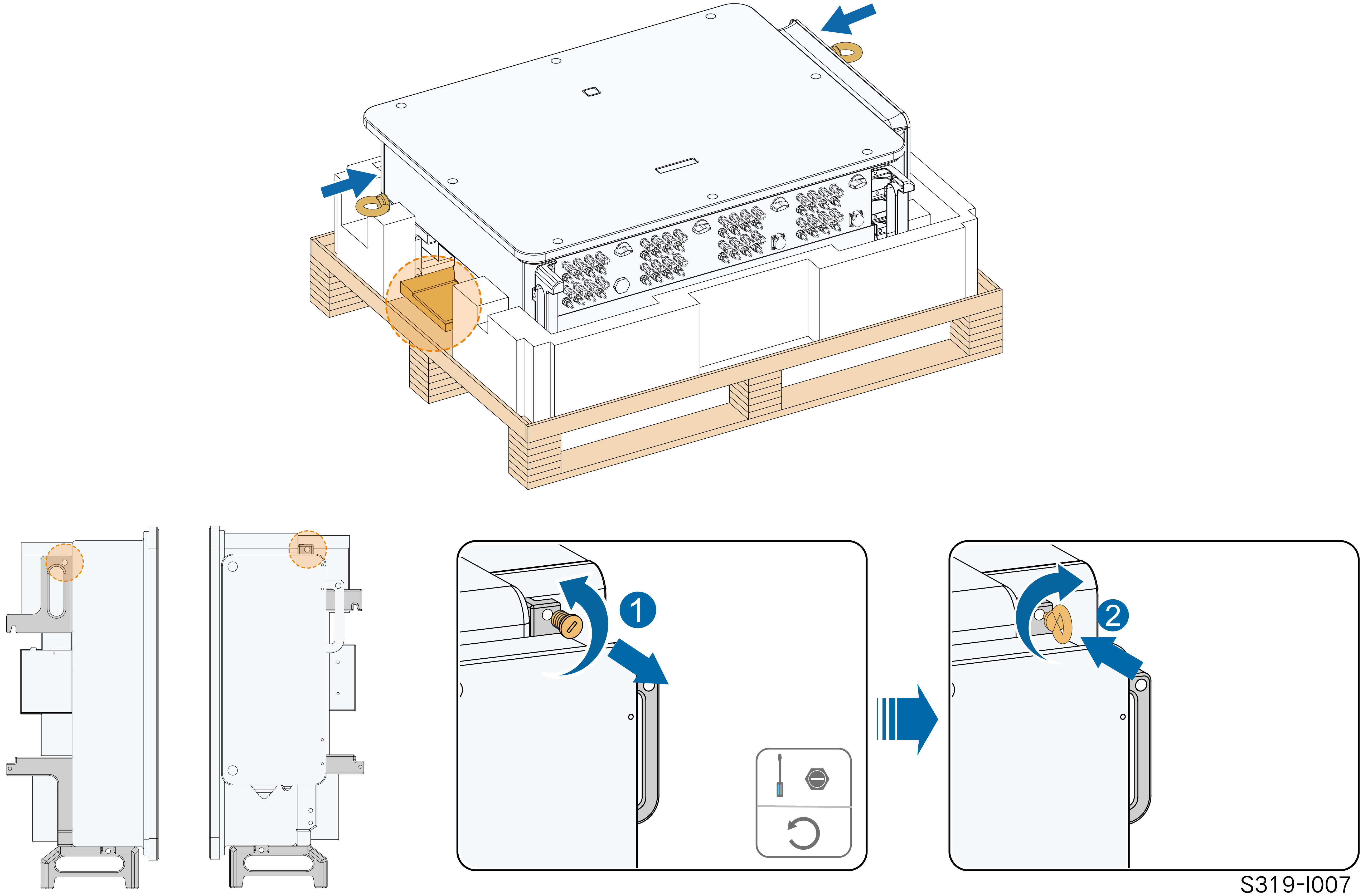 1

2

S319-I007