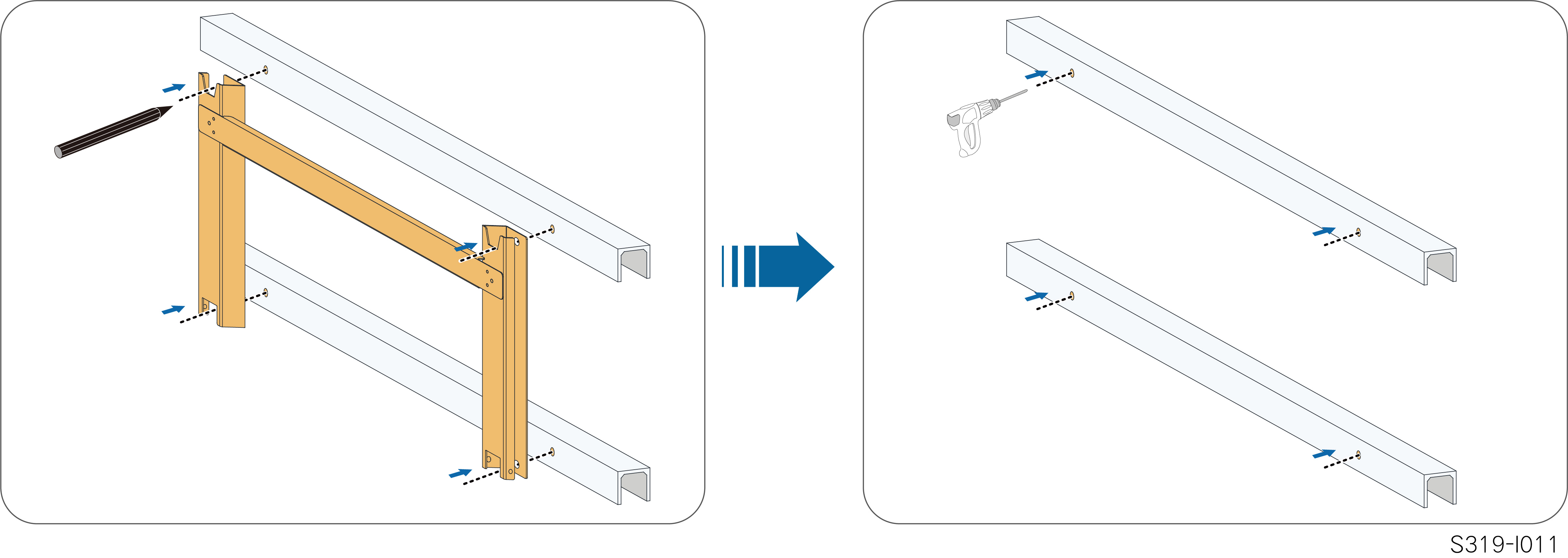 S319-I011