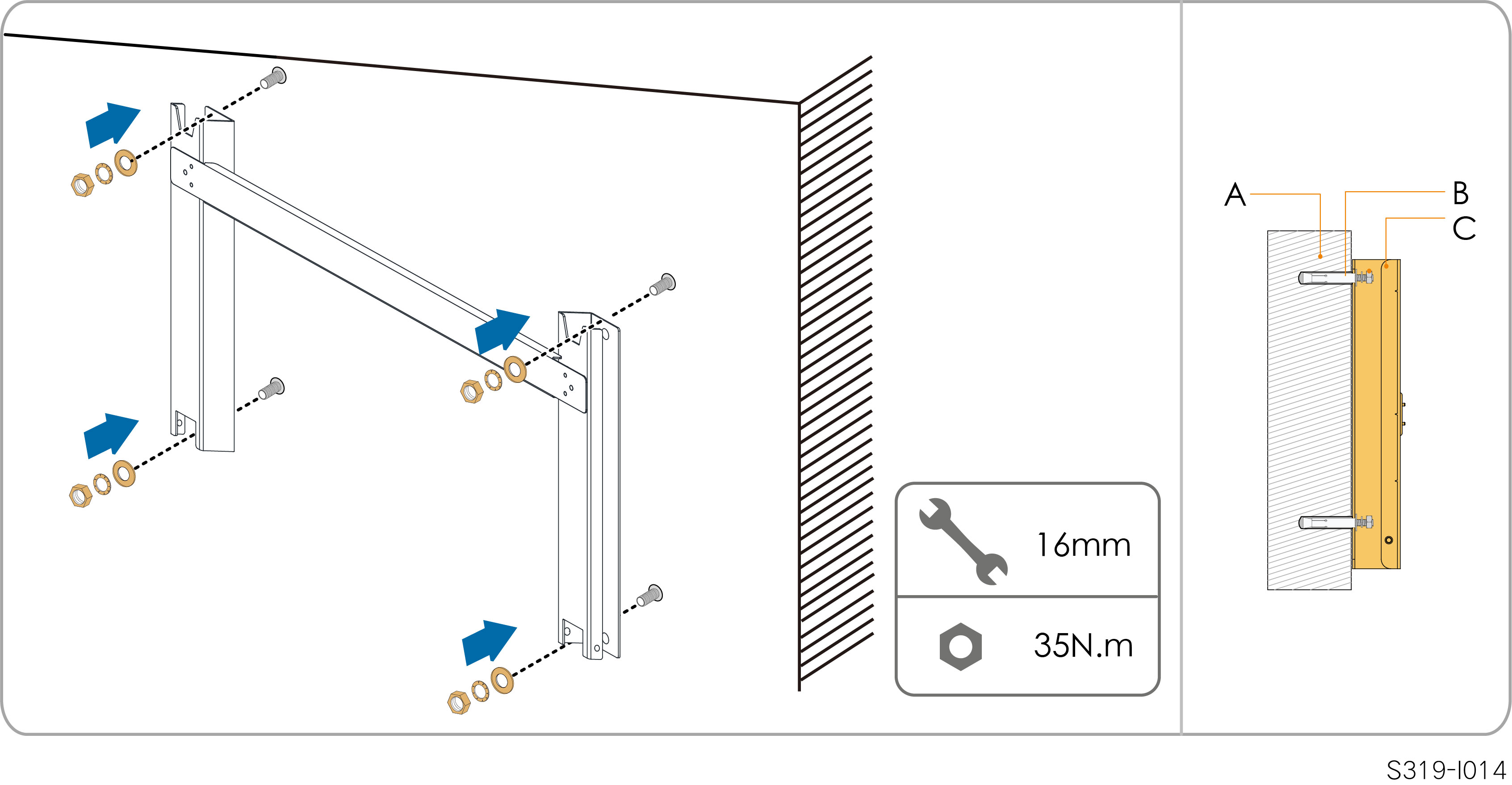 16mm

35N.m

A

B

C

S319-I014