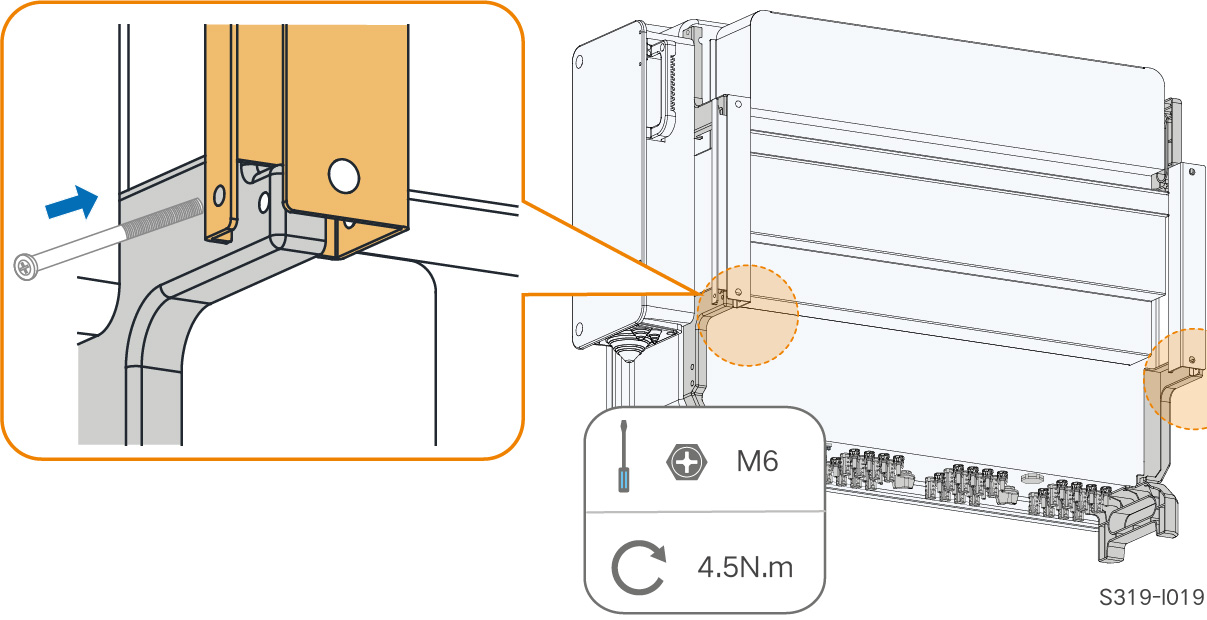 M6

4.5N.m

S319-I019