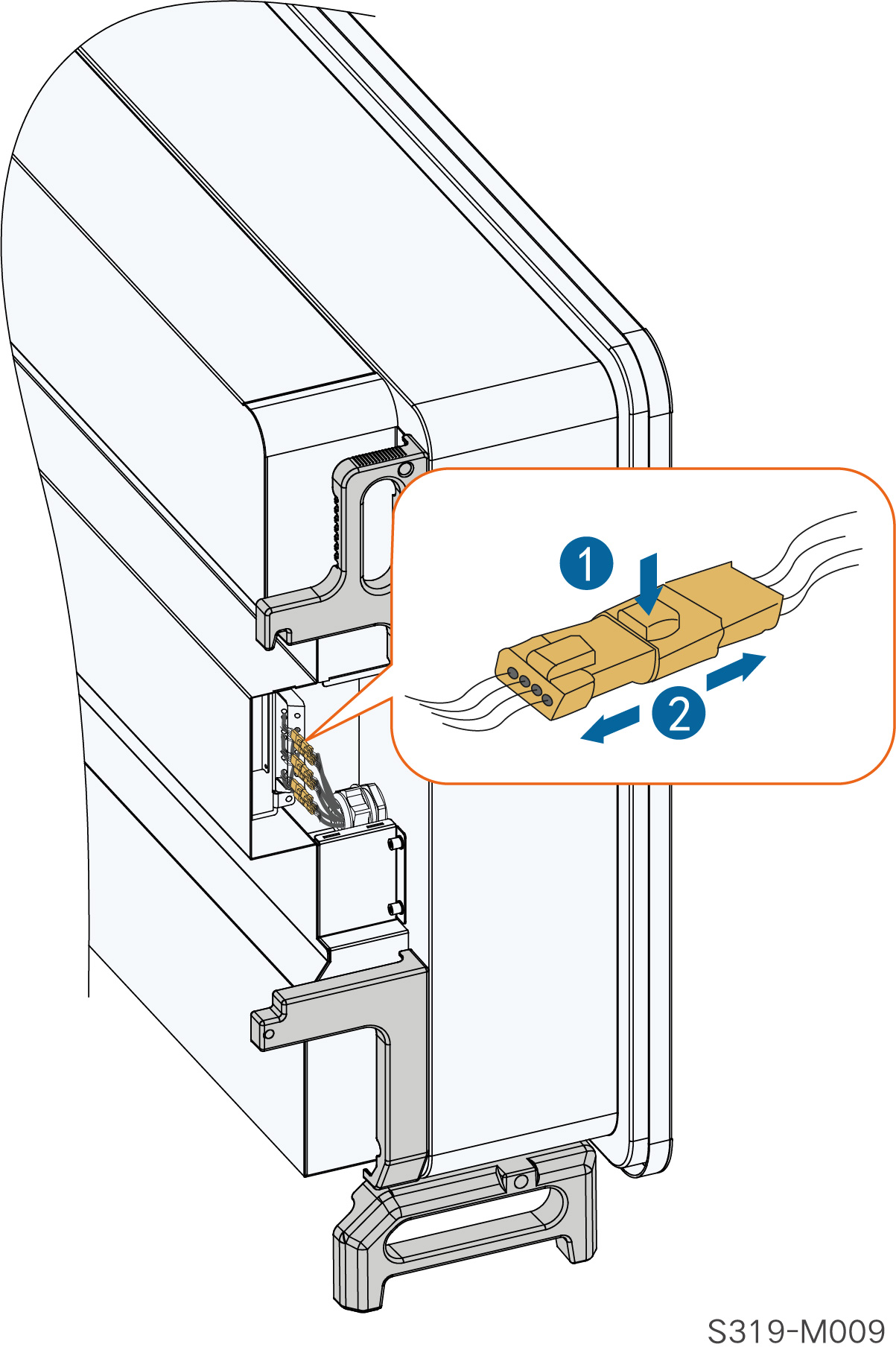 1

2

S319-M009