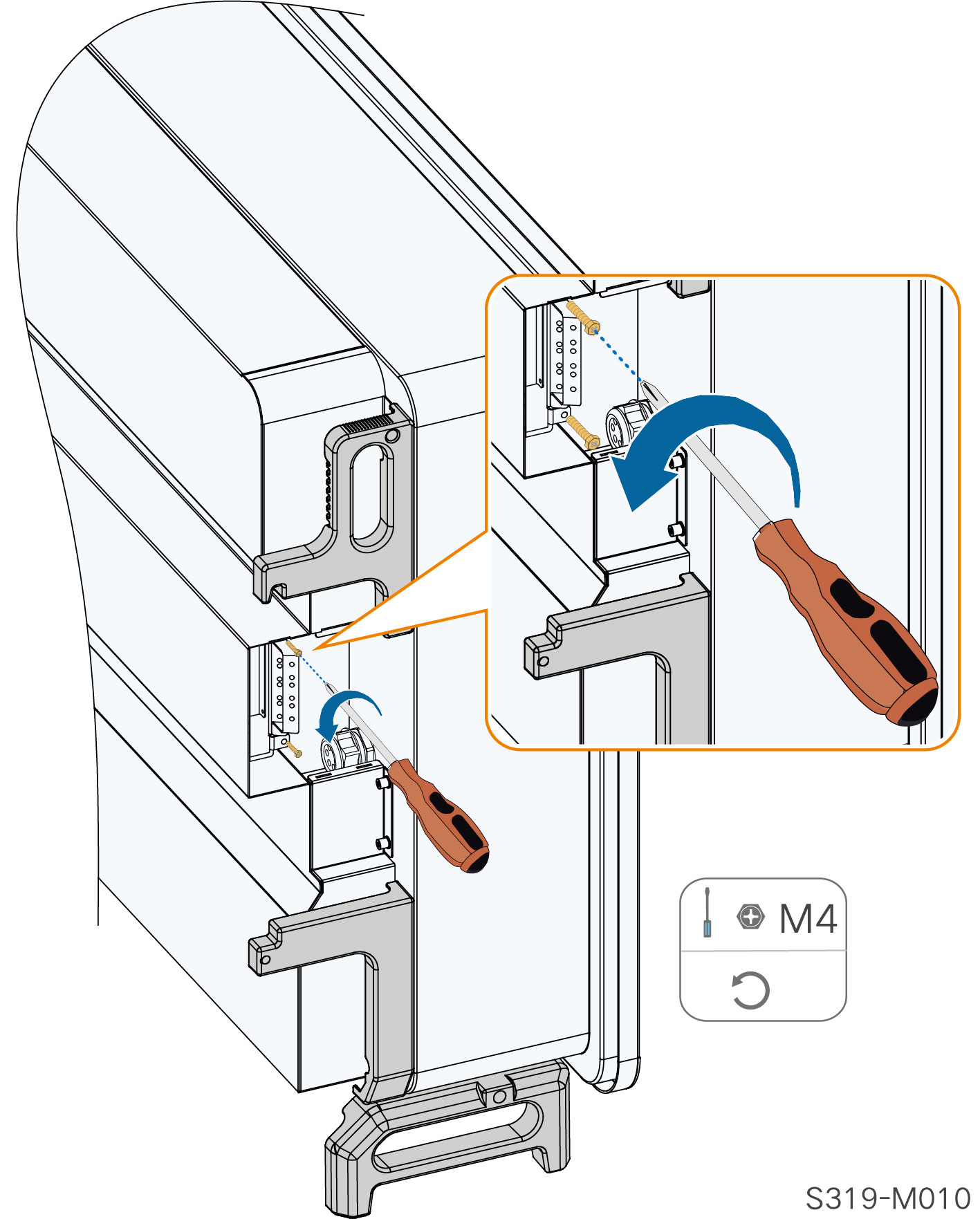 M4

S319-M010