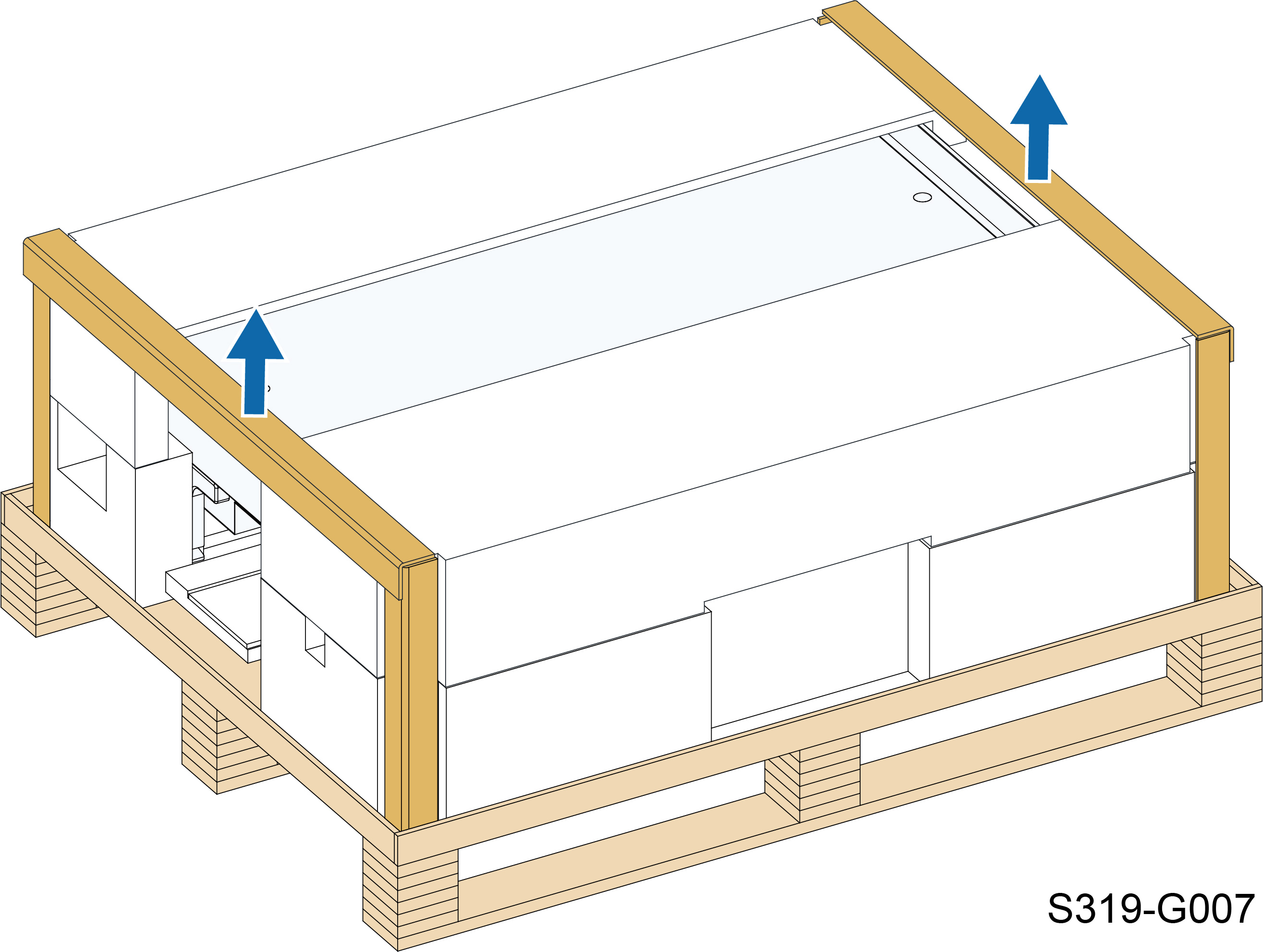 S319-G007