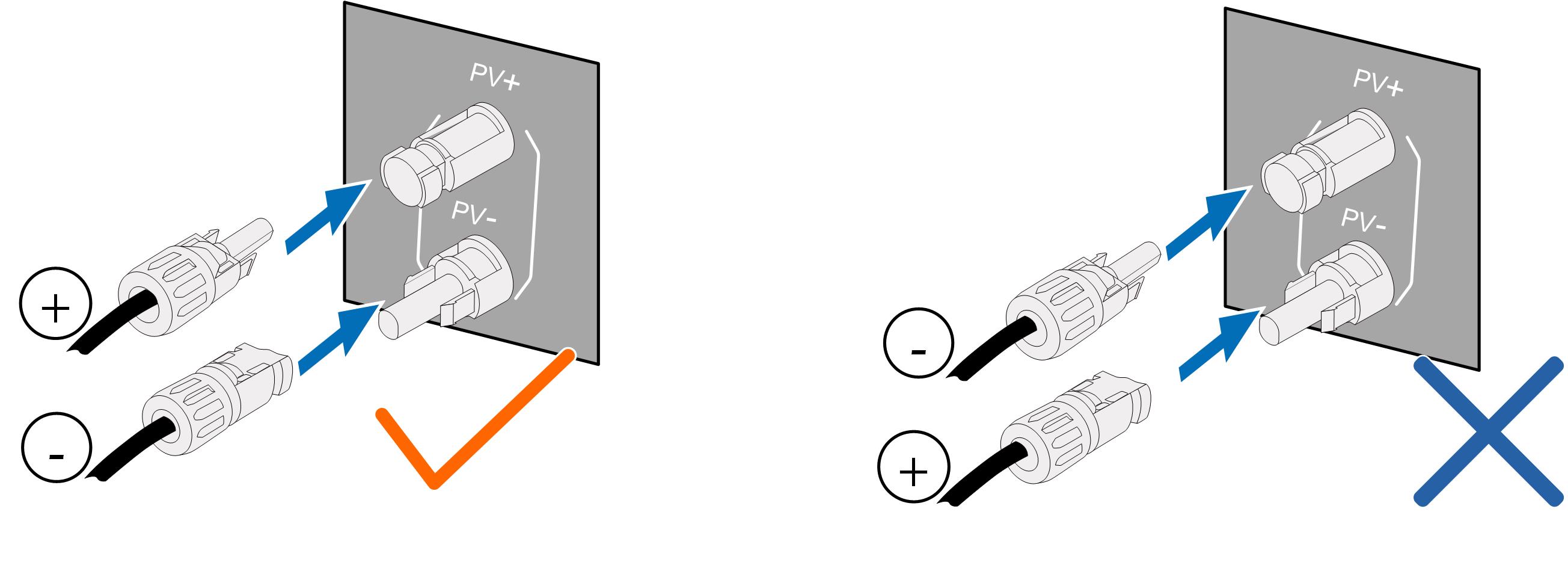 PV+
PV-
+
-

PV+
PV-
-
+