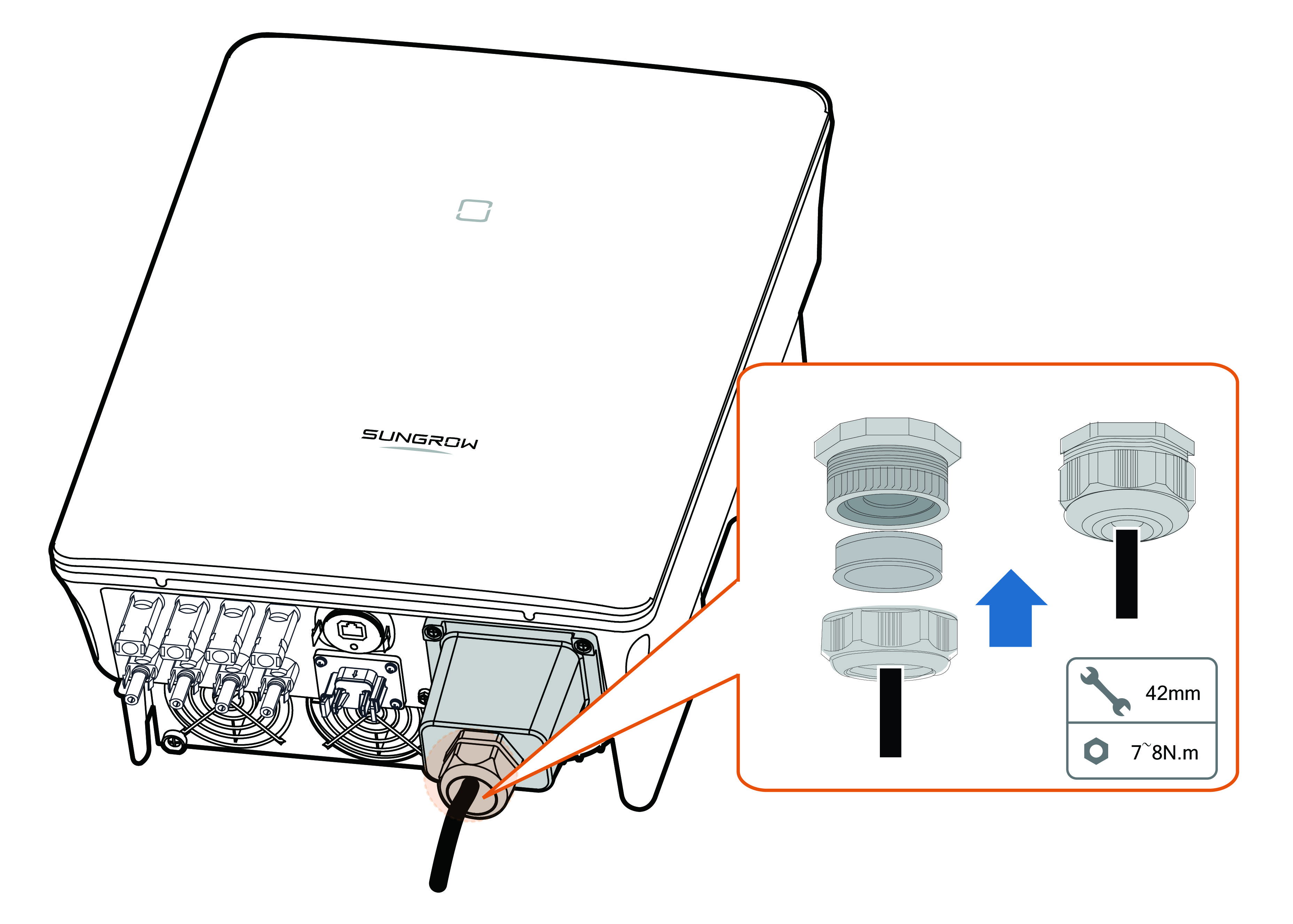 SUNGROW

42mm

7~8N.m