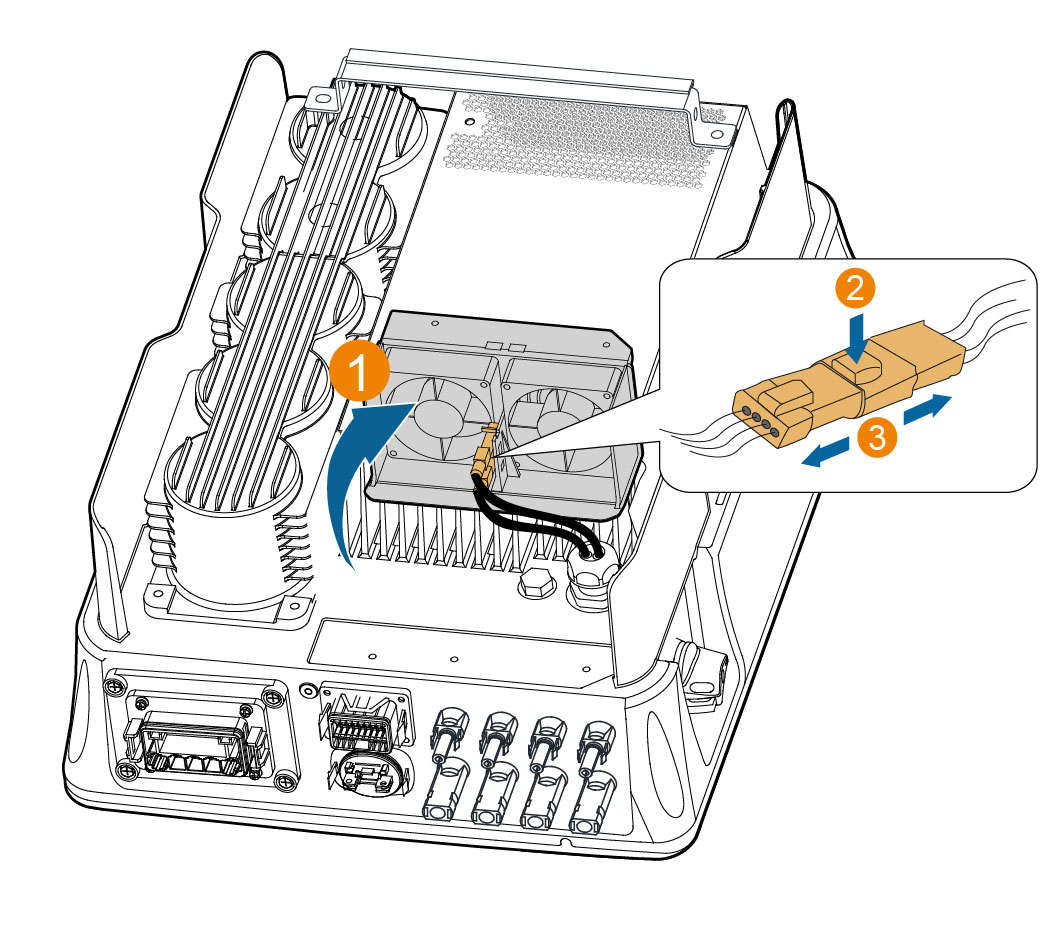 1
2
3