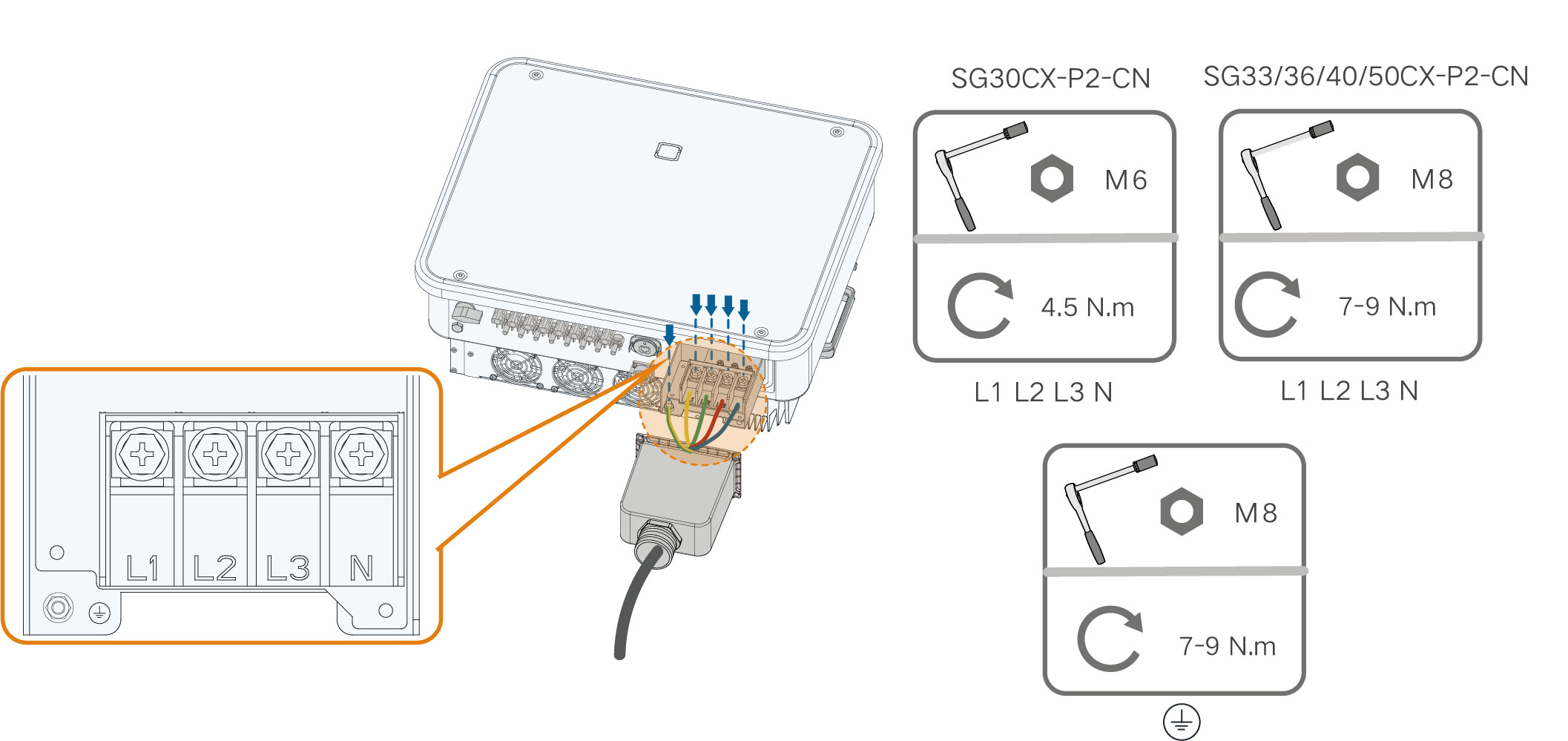 L1 L2 L3 N

SG30CX-P2-CN

M6

4.5 N.m

L1 L2 L3 N

SG33/36/40/50CX-P2-CN

M8

7-9 N.m

L1 L2 L3 N

M8

7-9 N.m