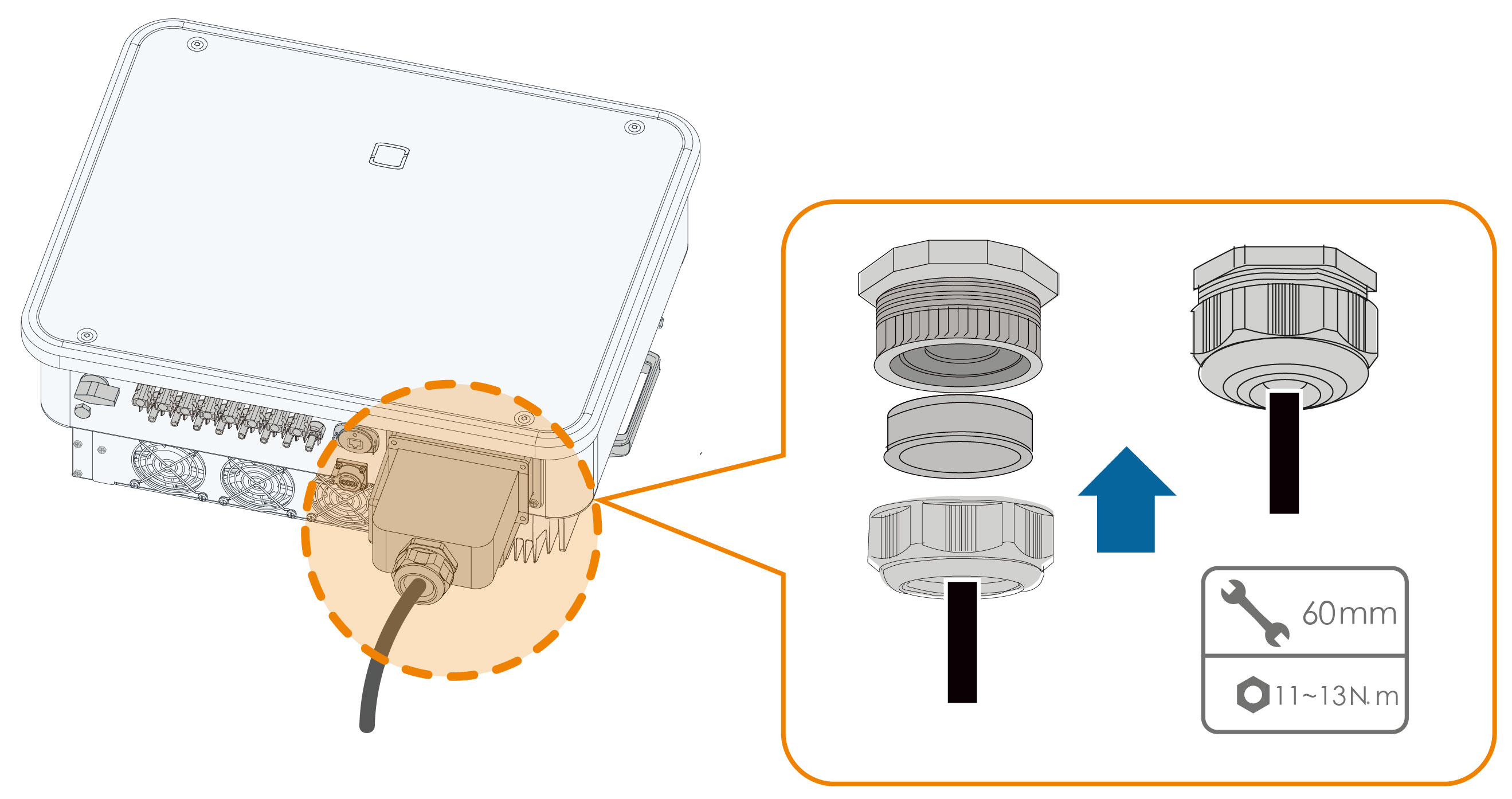 60mm

11~13N.m