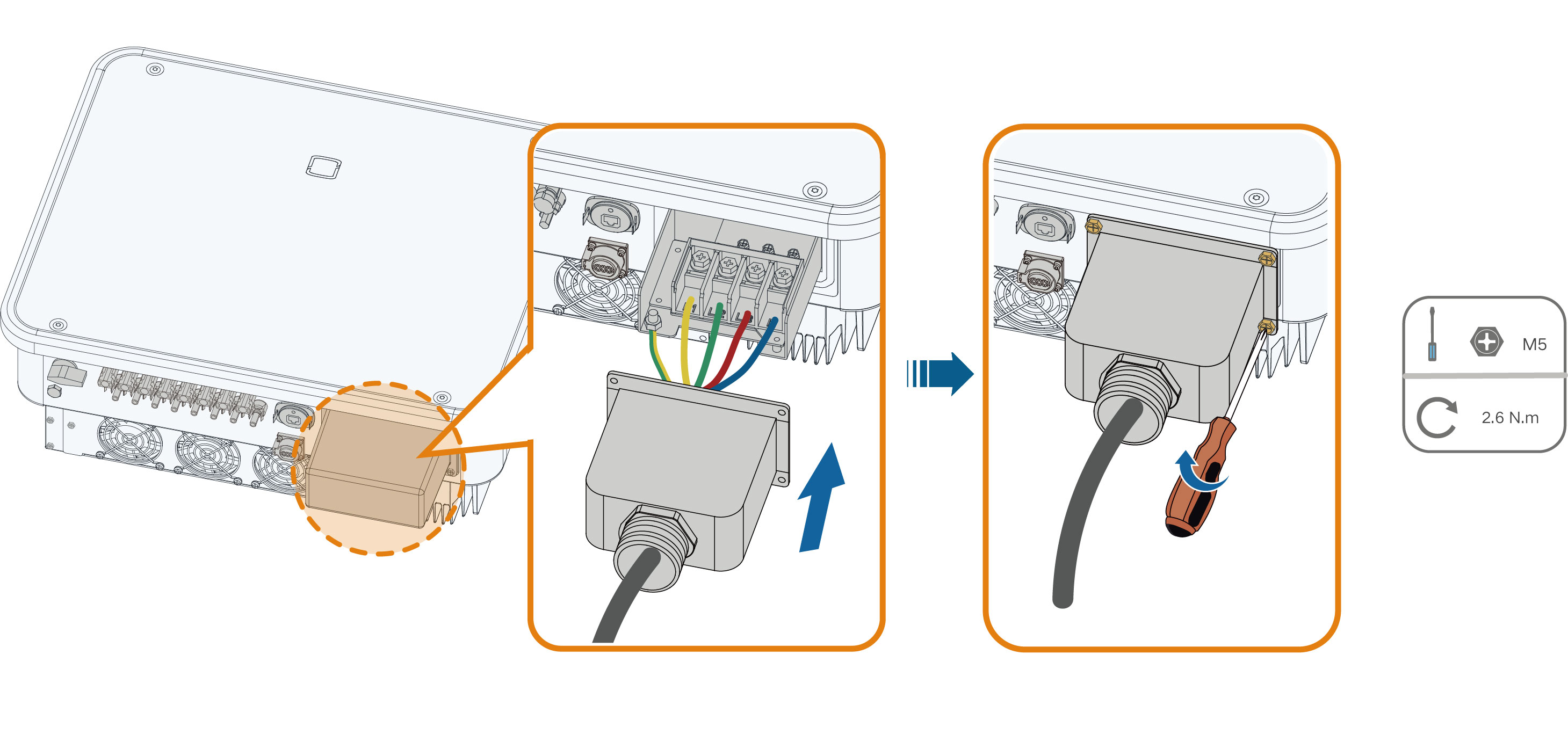 M5

2.6 N.m