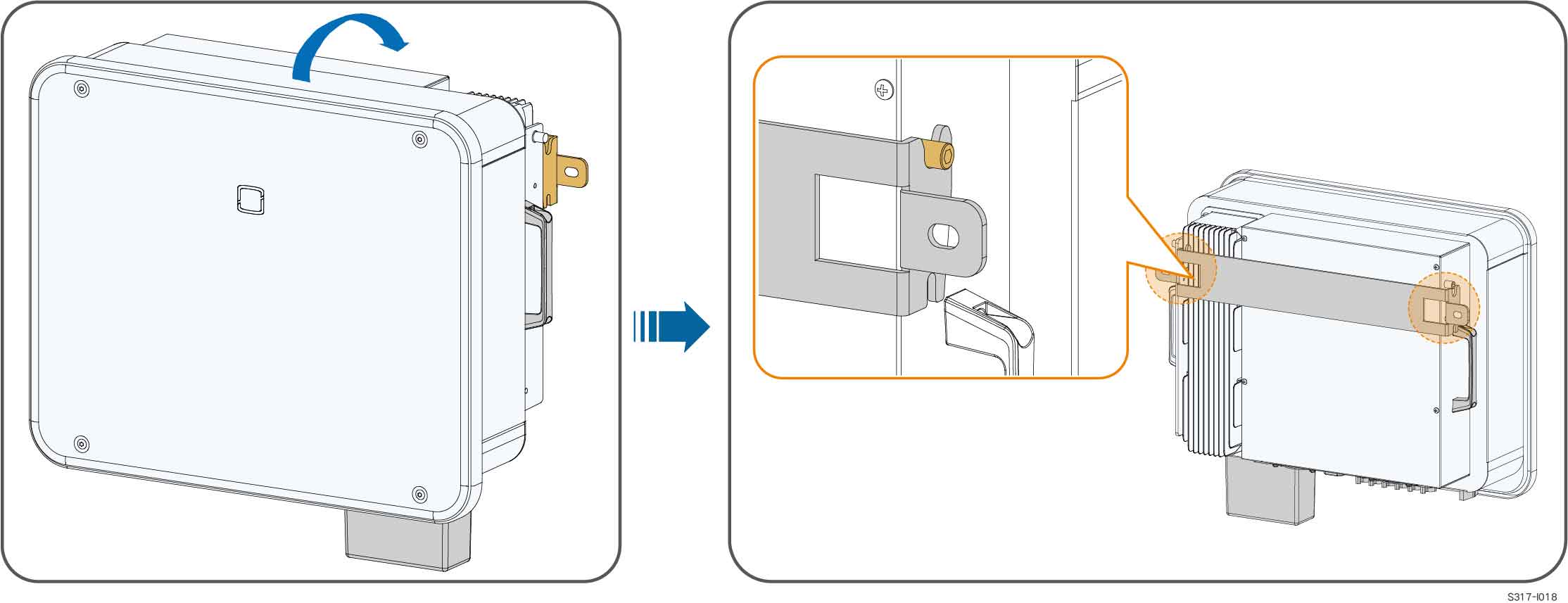 S317-I018