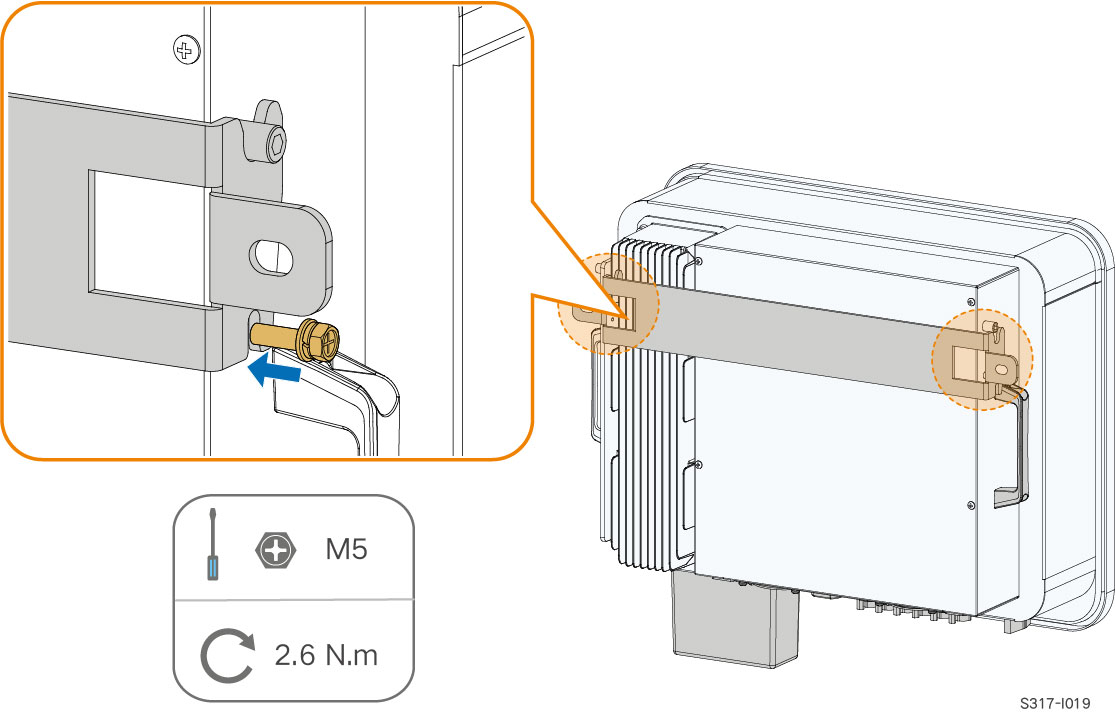 M5

2.6 N.m

S317-I019