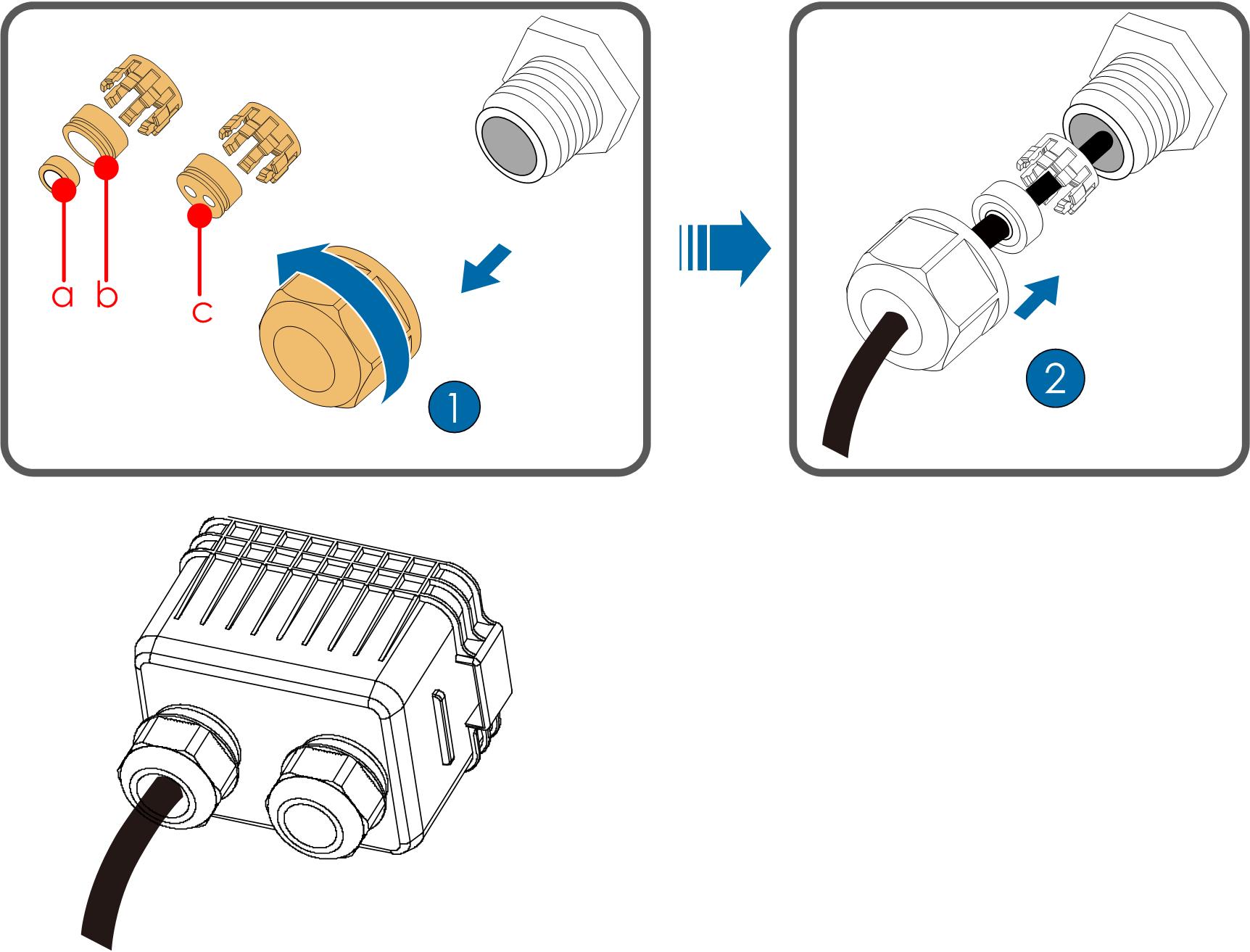 a b c
1
2