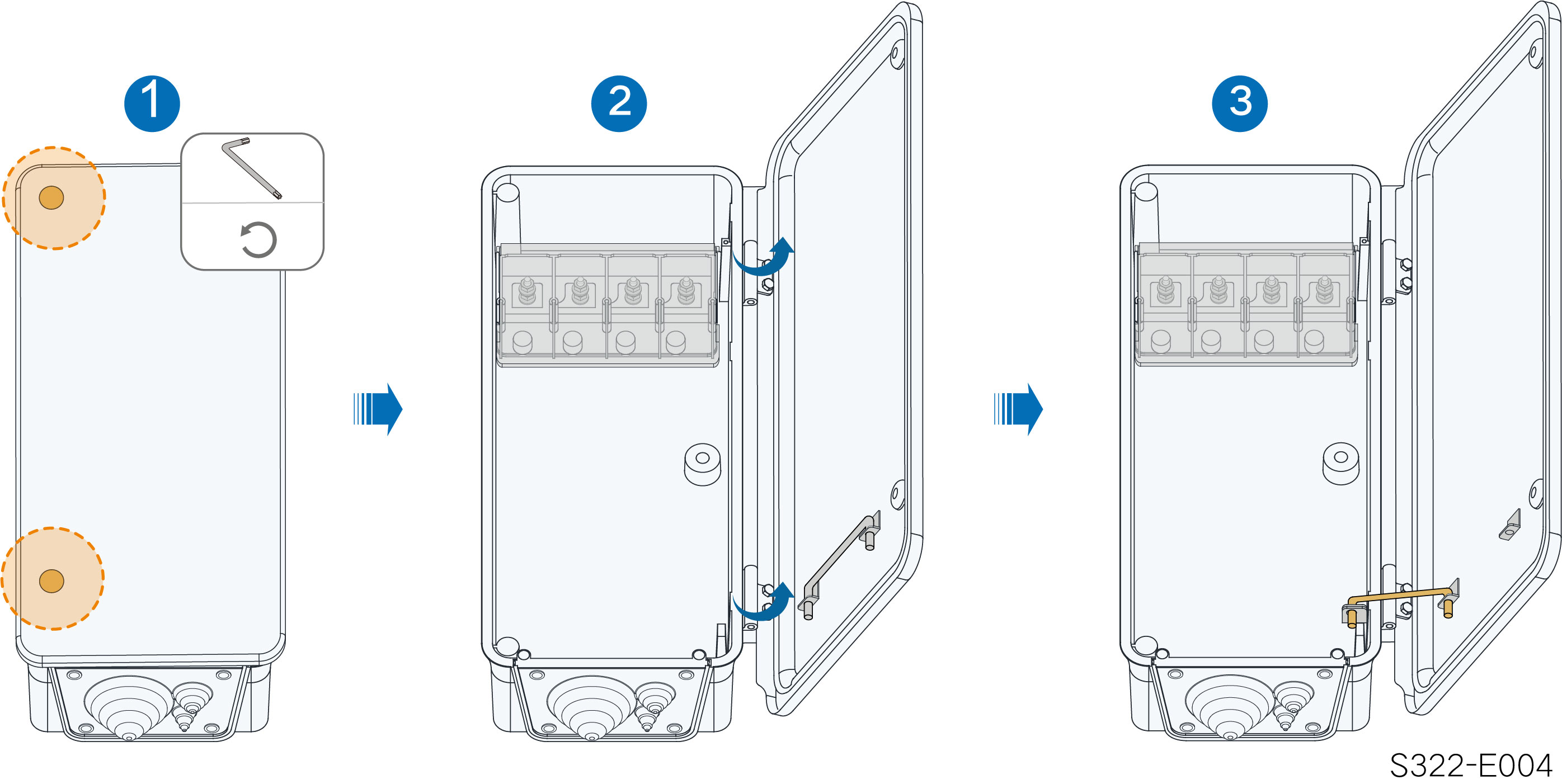 1

2

3

S322-E004