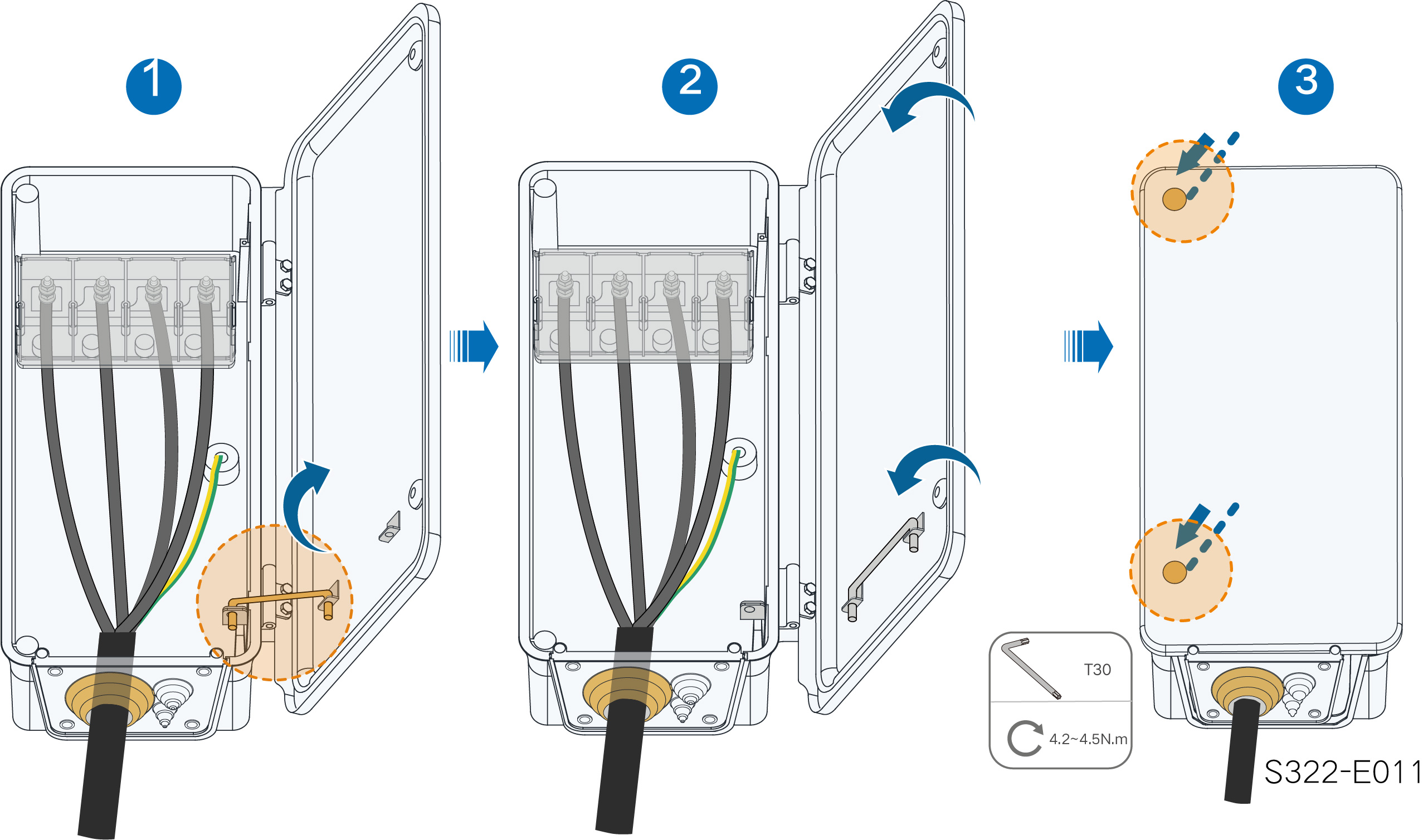 1

2

3

T30

4.2~4.5N.m

S322-E011