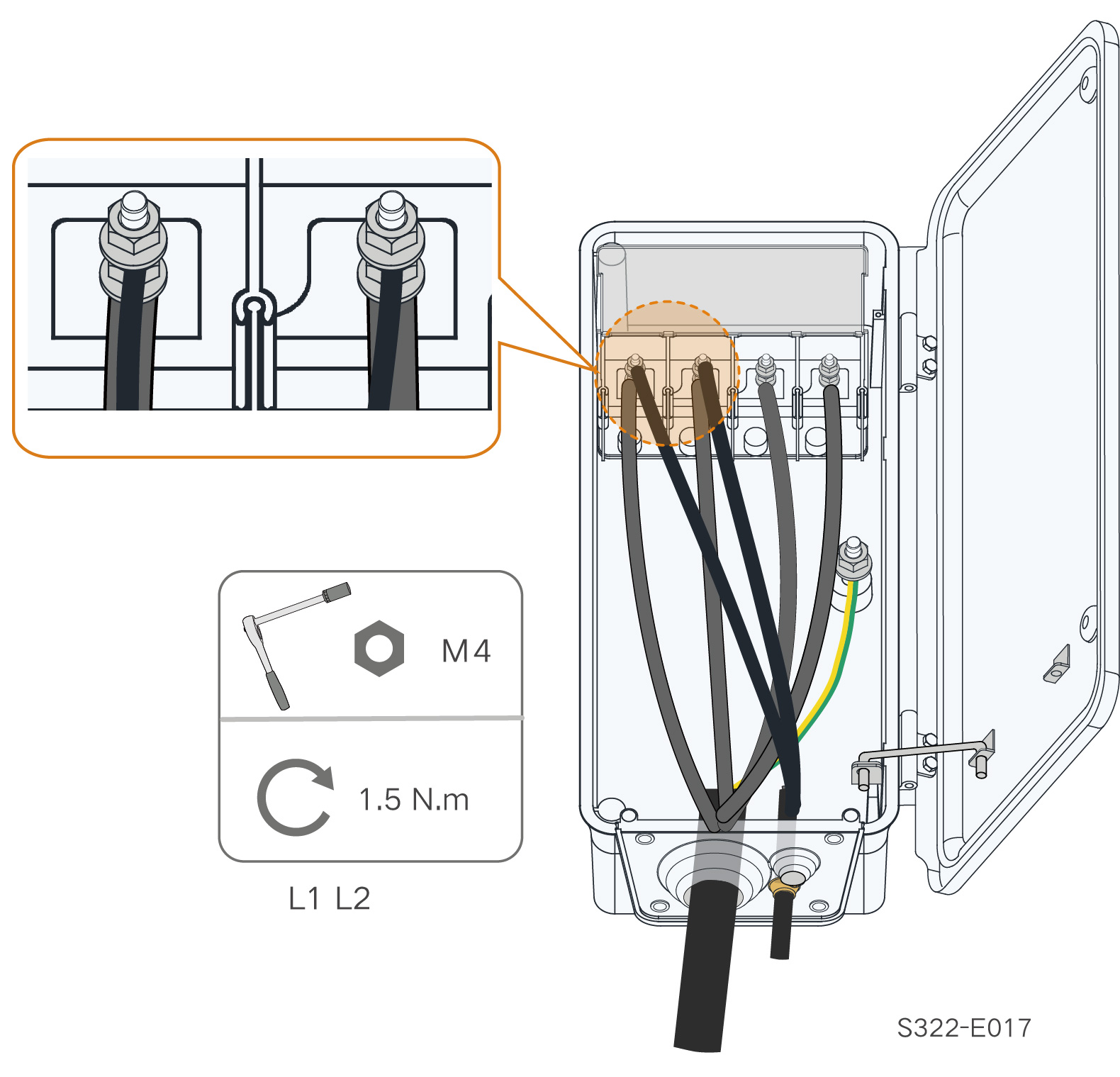 M4

1.5 N.m

L1 L2

S322-E017