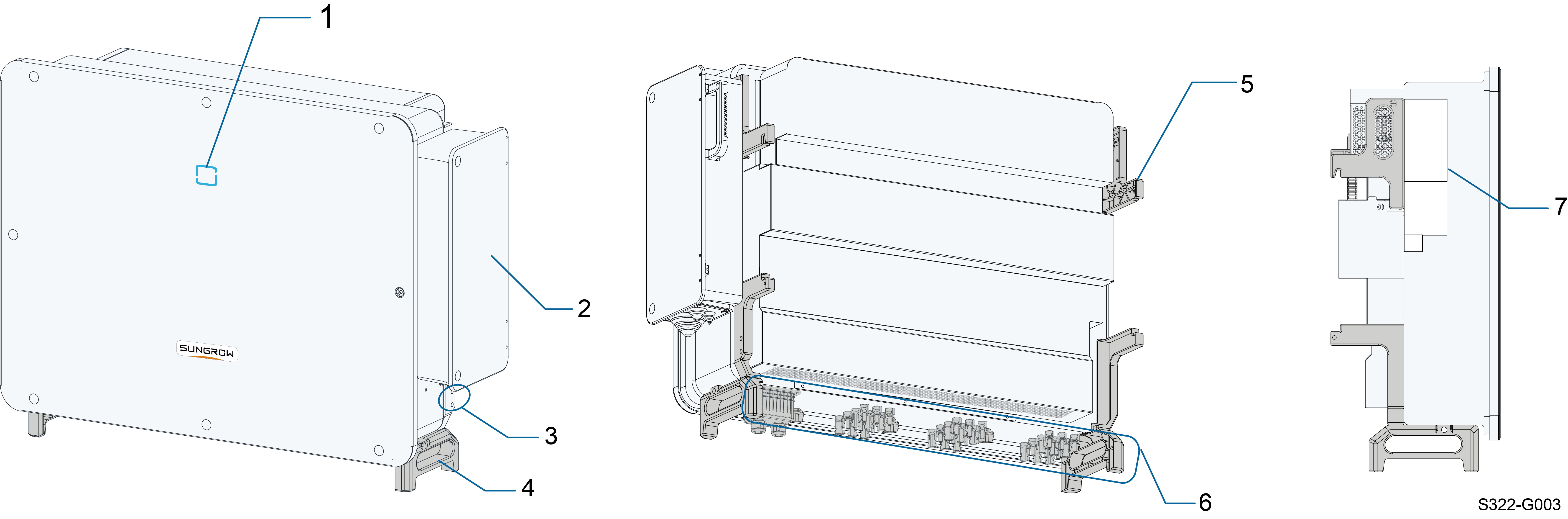 1

SUNGROW

2

3

4

5

6

7

S322-G003