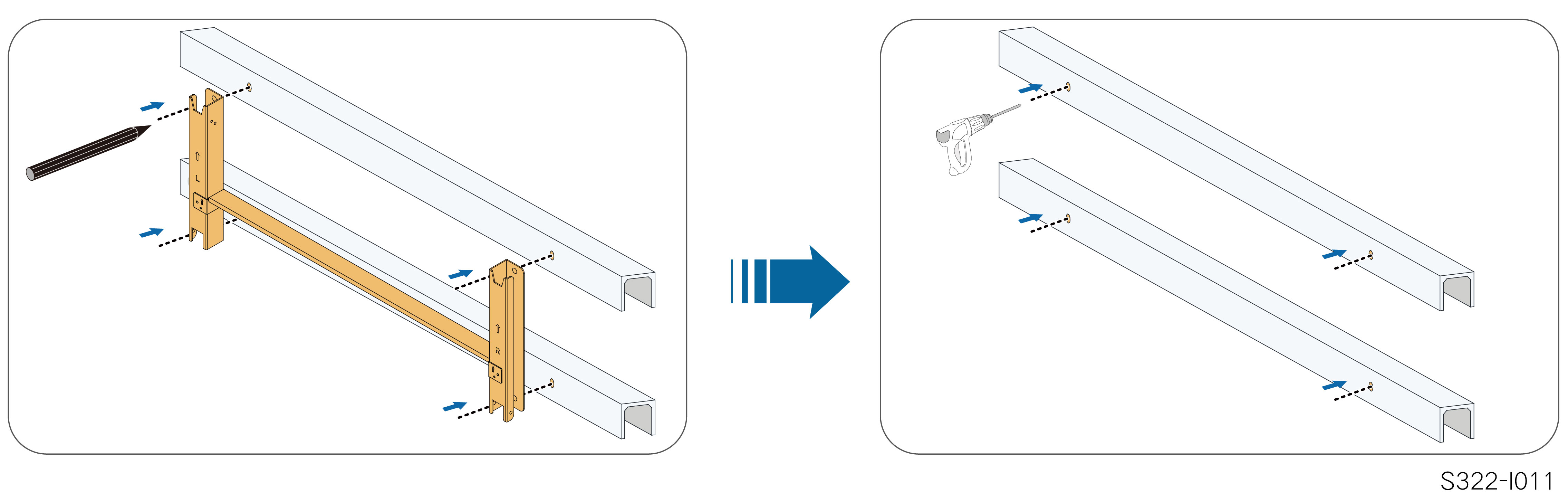 L
R
S322-I011