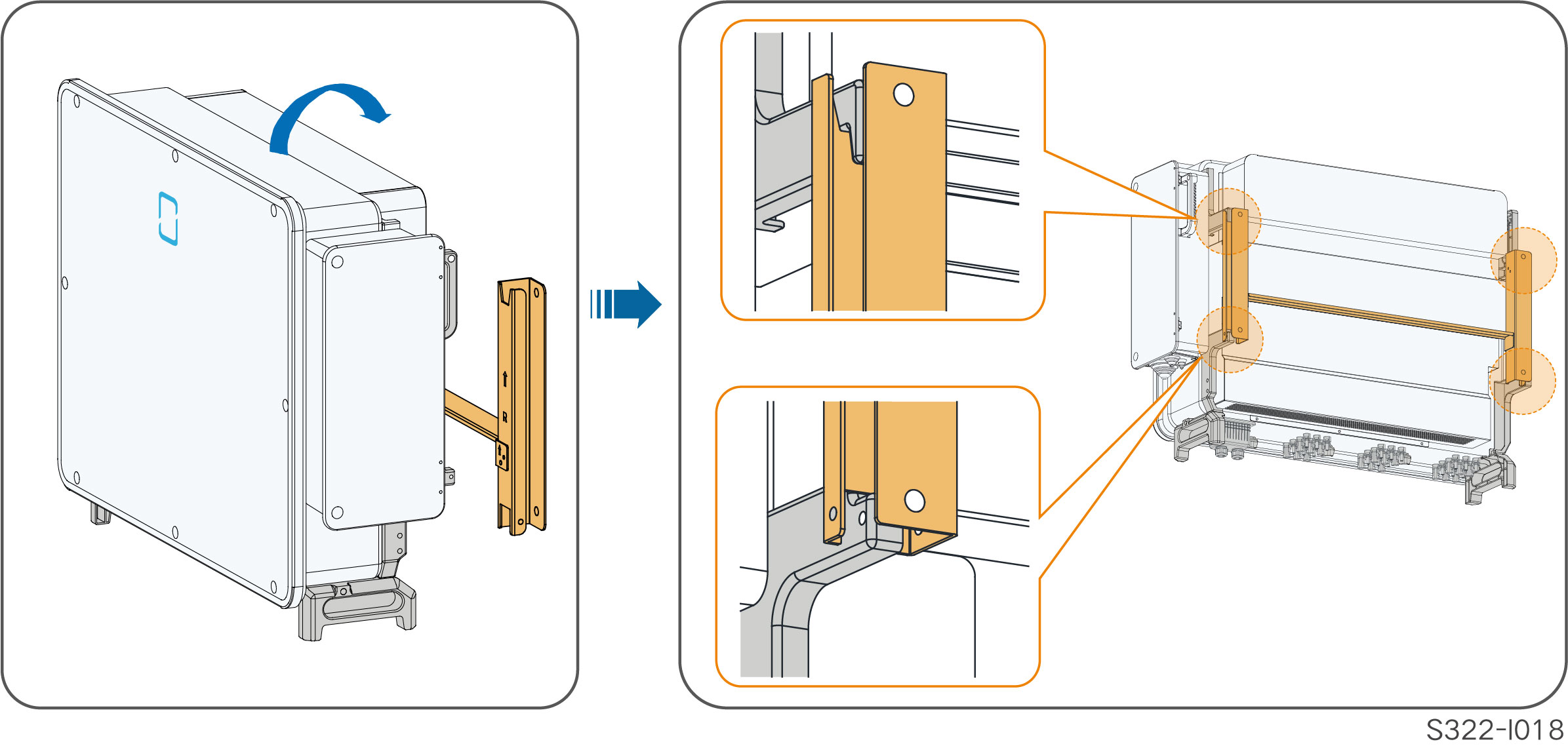 S322-I018