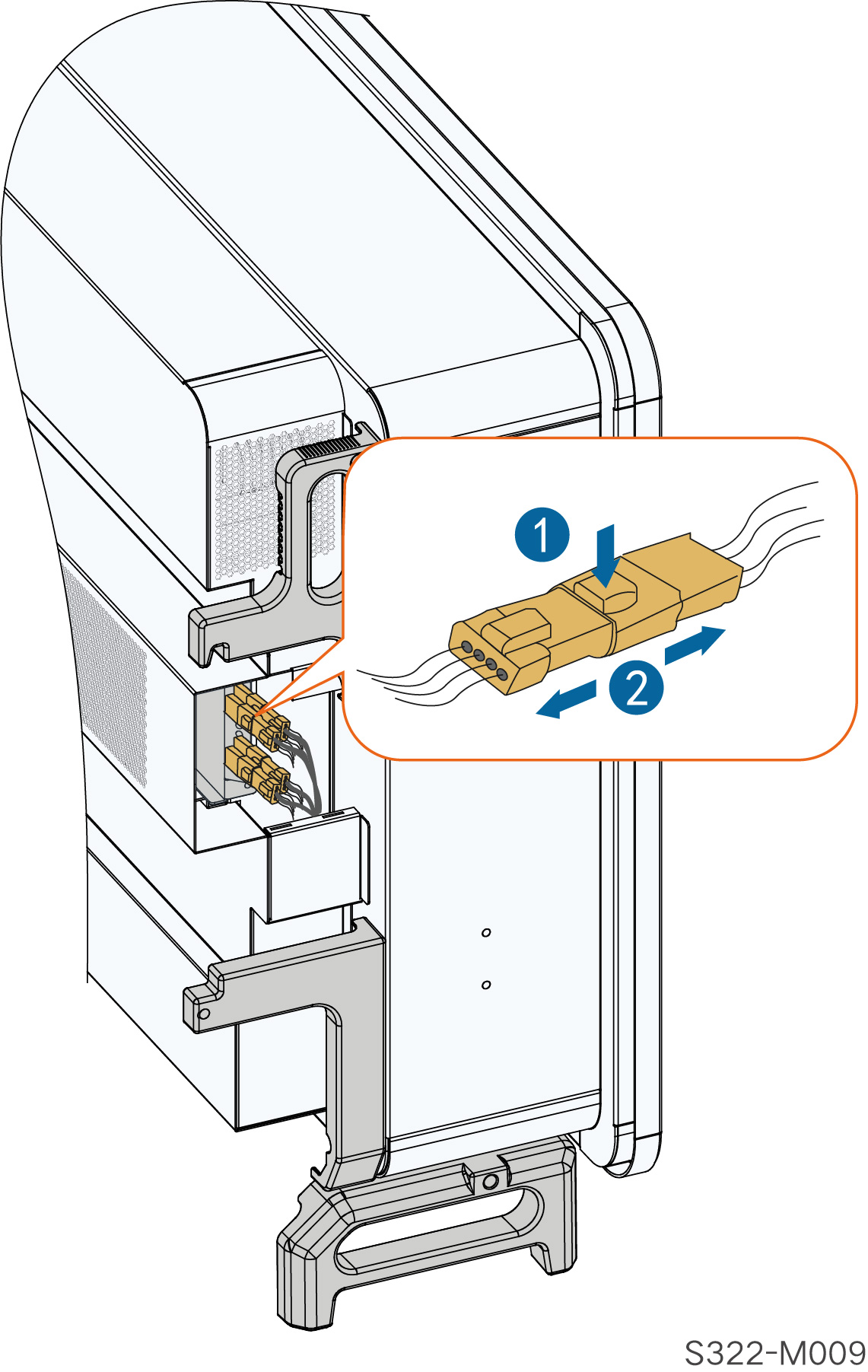 1
2
S322-M009