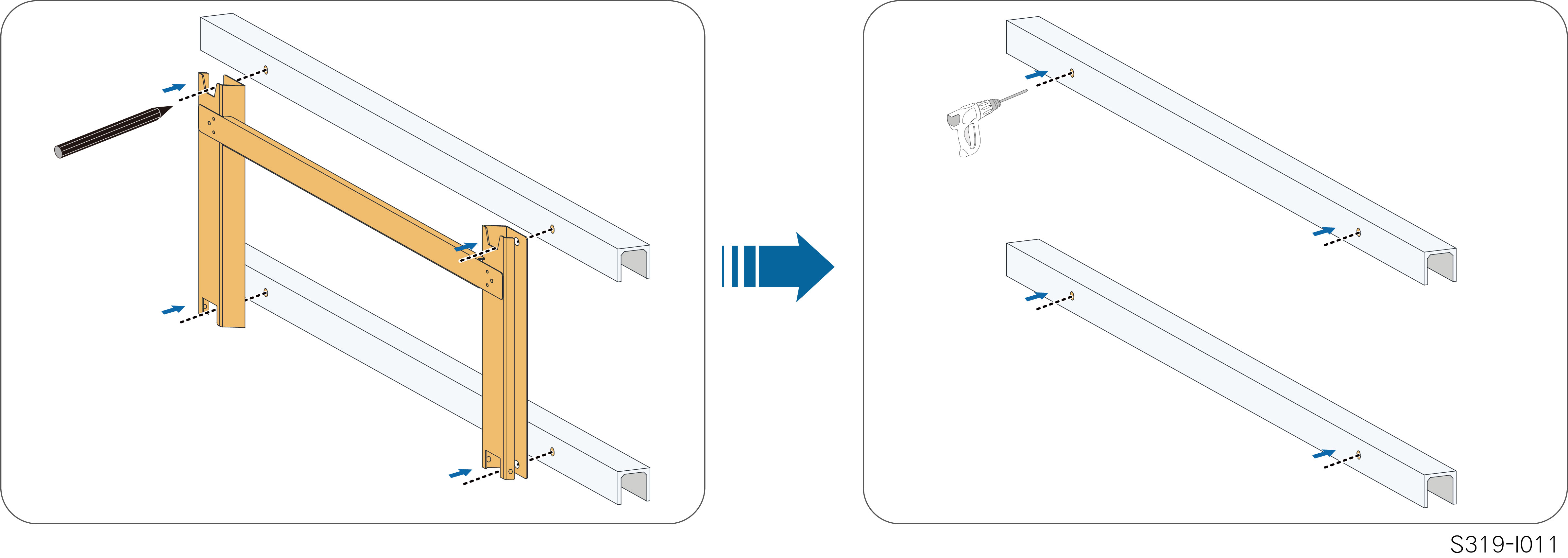 S319-I011