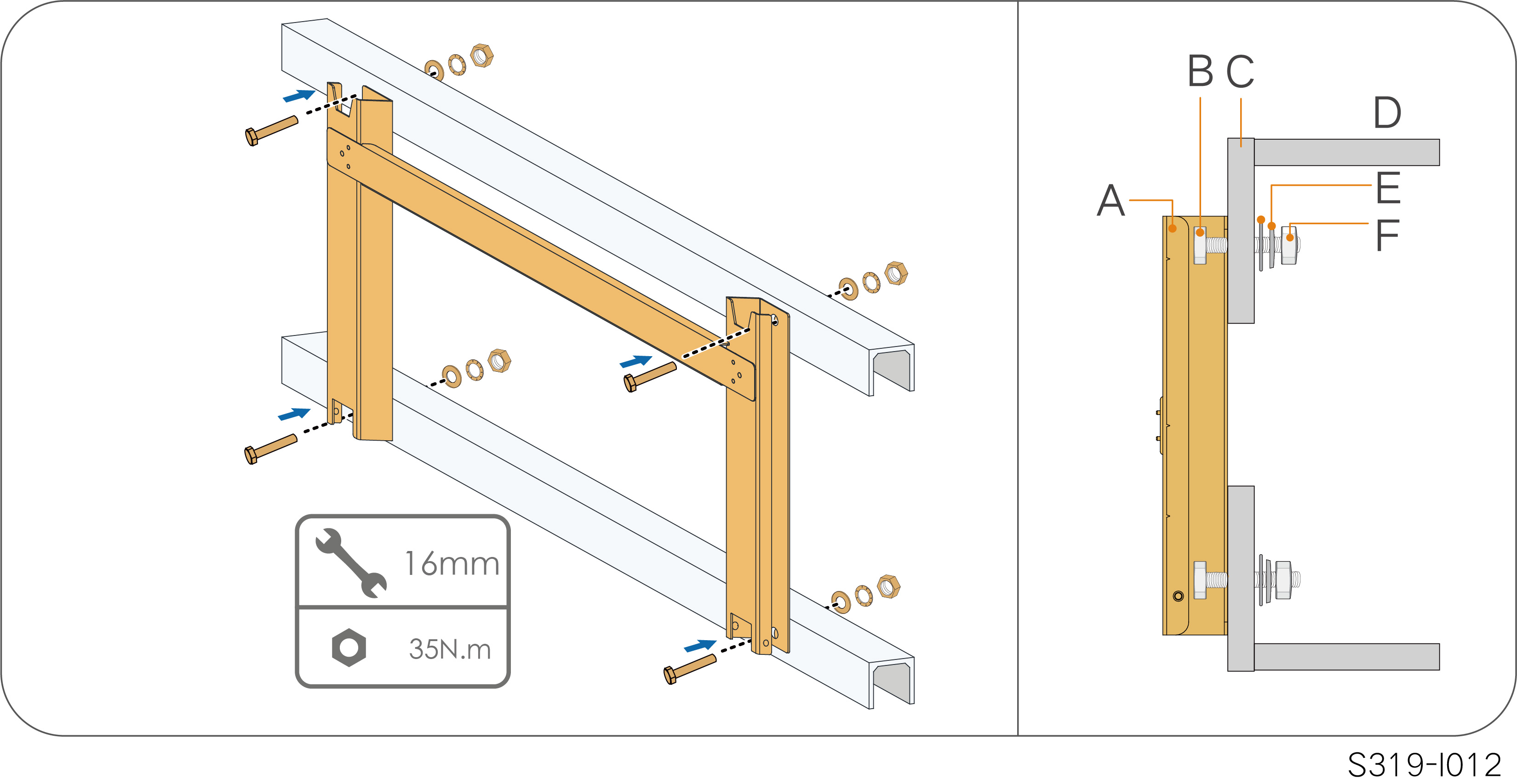 16mm

35N.m

B C

D

A

E

F

S319-I012